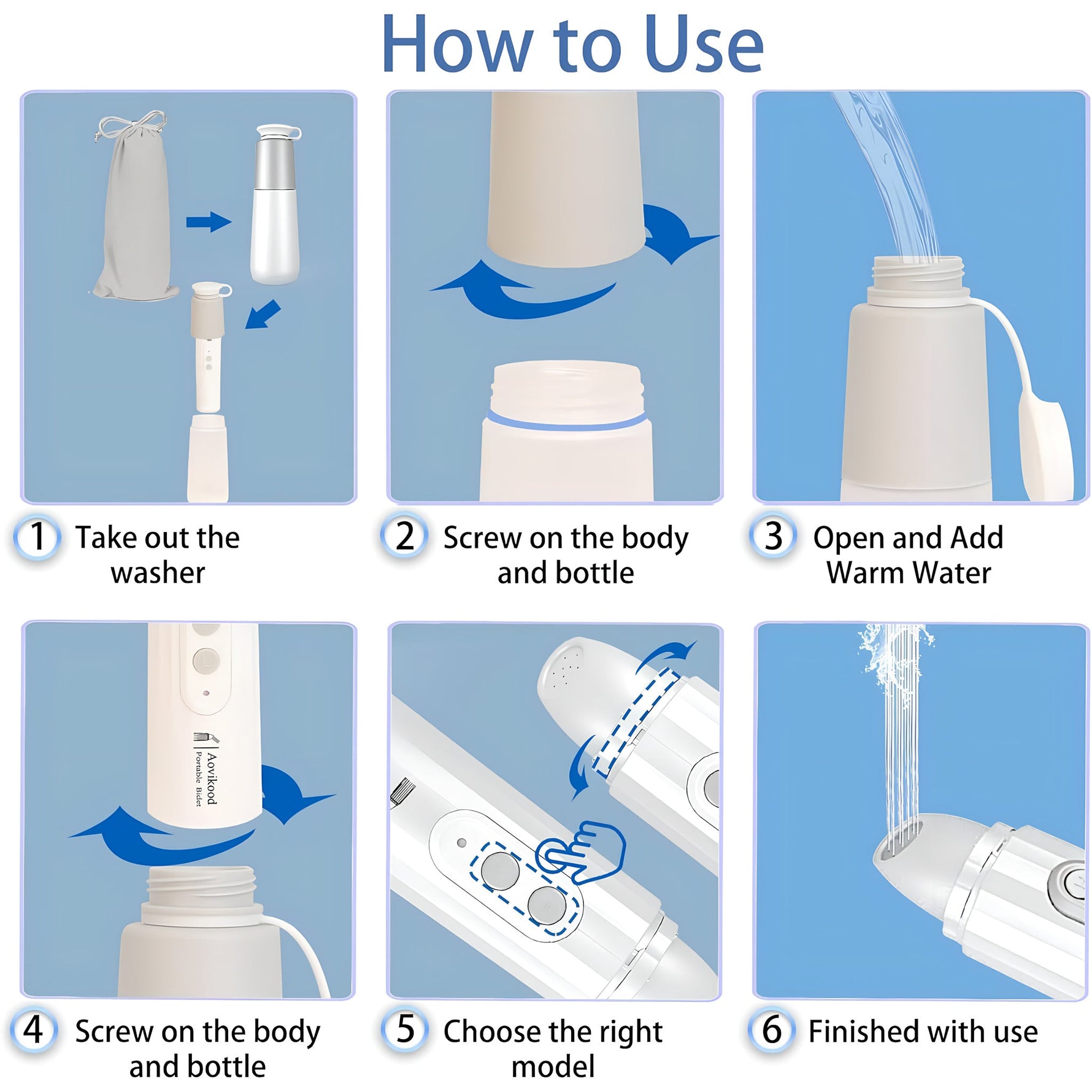 How to Use

1 Take out the washer

2 Screw on the body and bottle

3 Open and Add Warm Water

Aovikood
Portable Bidet

4 Screw on the body and bottle

5 Choose the right model

6 Finished with use